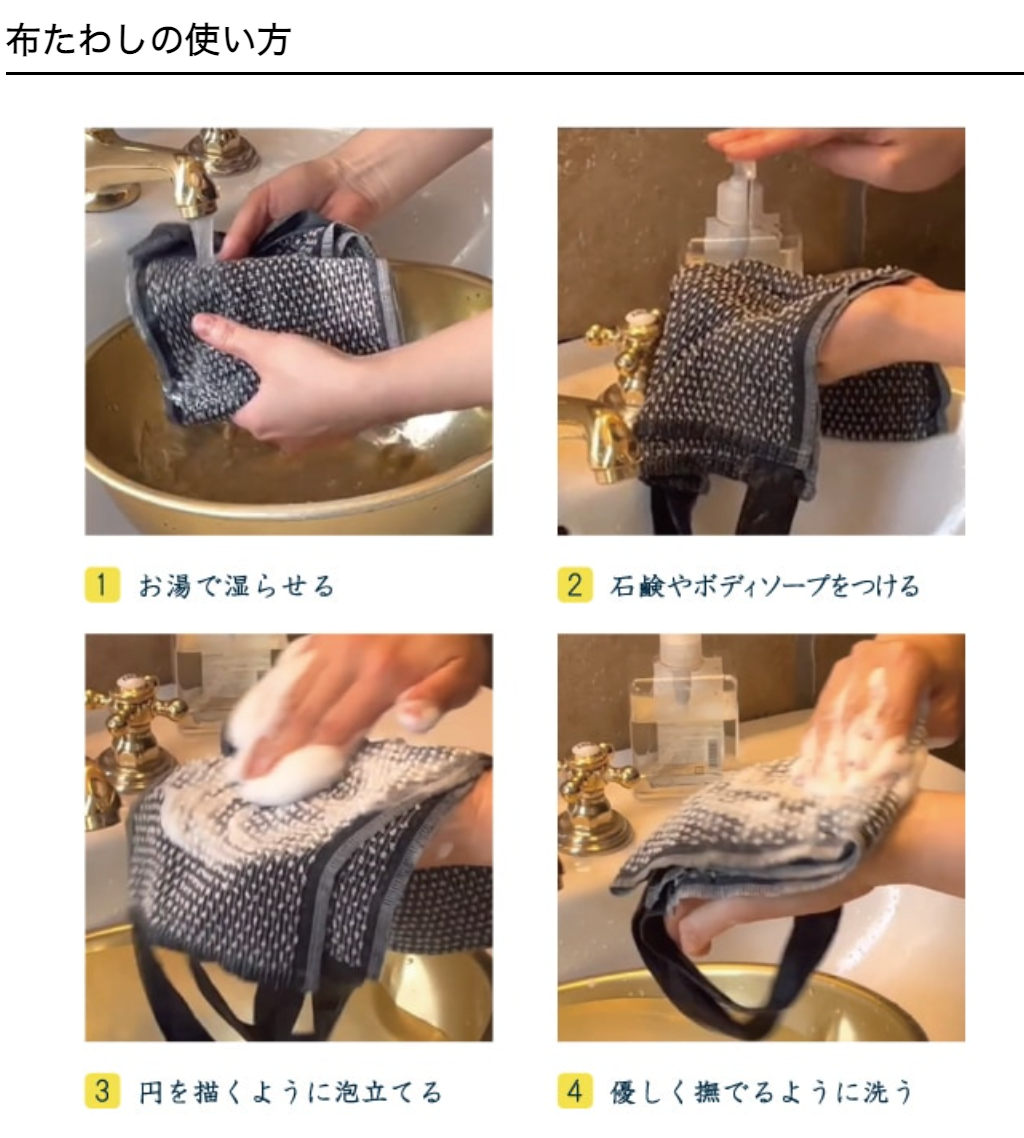 布たわしの使い方

1 お湯で湿らせる

2 石鹸やボディソープをつける

3 円を描くように泡立てる

4 優しく撫でるように洗う