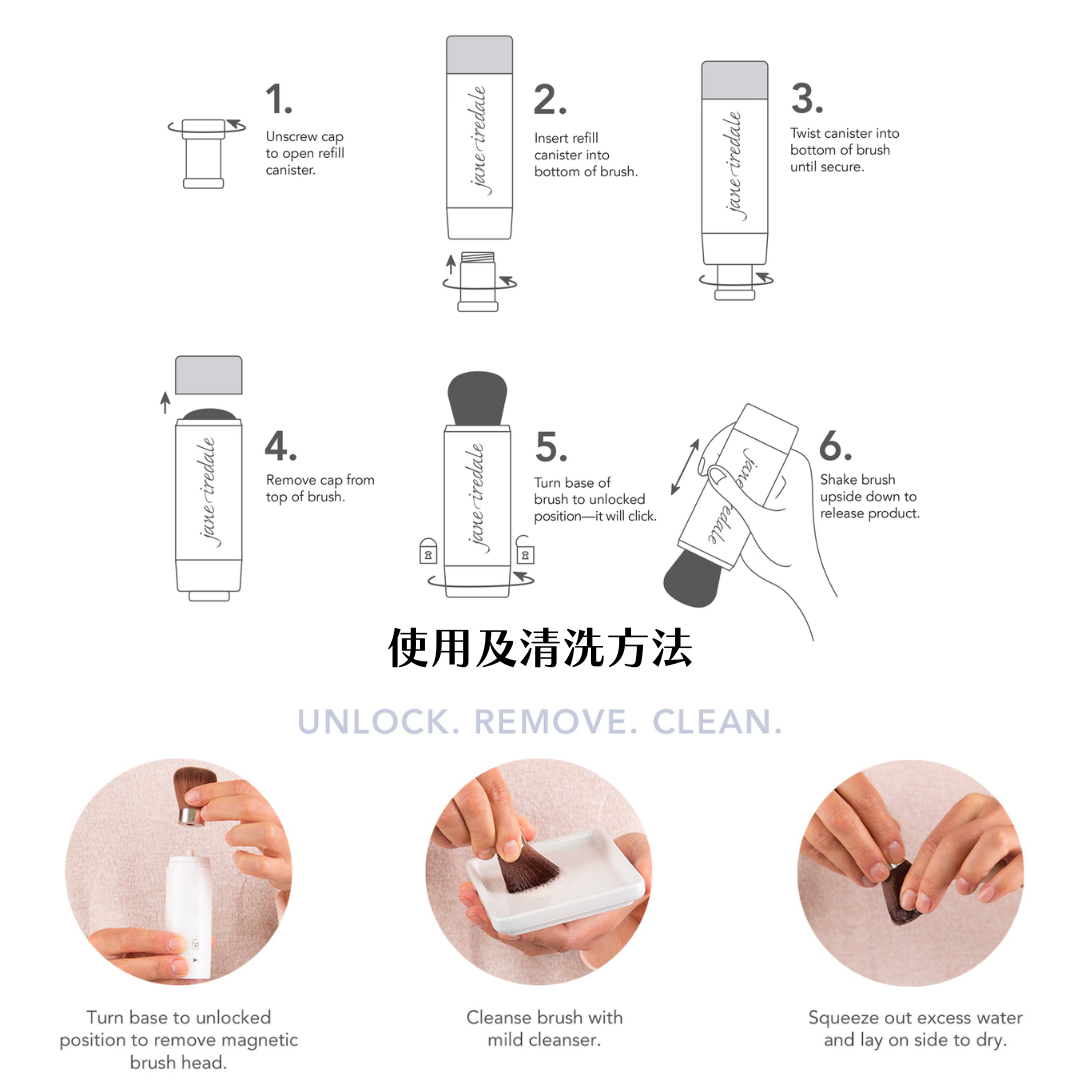 1.
Unscrew cap to open refill canister.

jane iredale

2.
Insert refill canister into bottom of brush.

jane iredale

3.
Twist canister into bottom of brush until secure.

jane iredale

4.
Remove cap from top of brush.

jane iredale

5.
Turn base of brush to unlocked position—it will click.

jane iredale

6.
Shake brush upside down to release product.

使用及清洗方法

UNLOCK. REMOVE. CLEAN.

Turn base to unlocked position to remove magnetic brush head.

Cleanse brush with mild cleanser.

Squeeze out excess water and lay on side to dry.