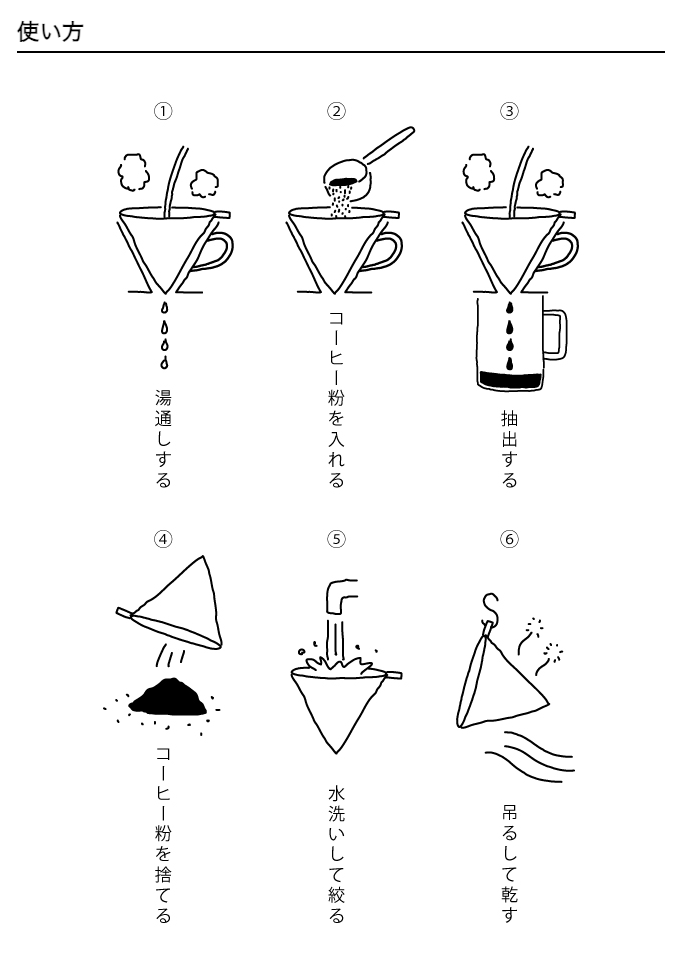 使い方

①
湯通しする

②
コーヒー粉を入れる

③
抽出する

④
コーヒー粉を捨てる

⑤
水洗いして絞る

⑥
吊るして乾す